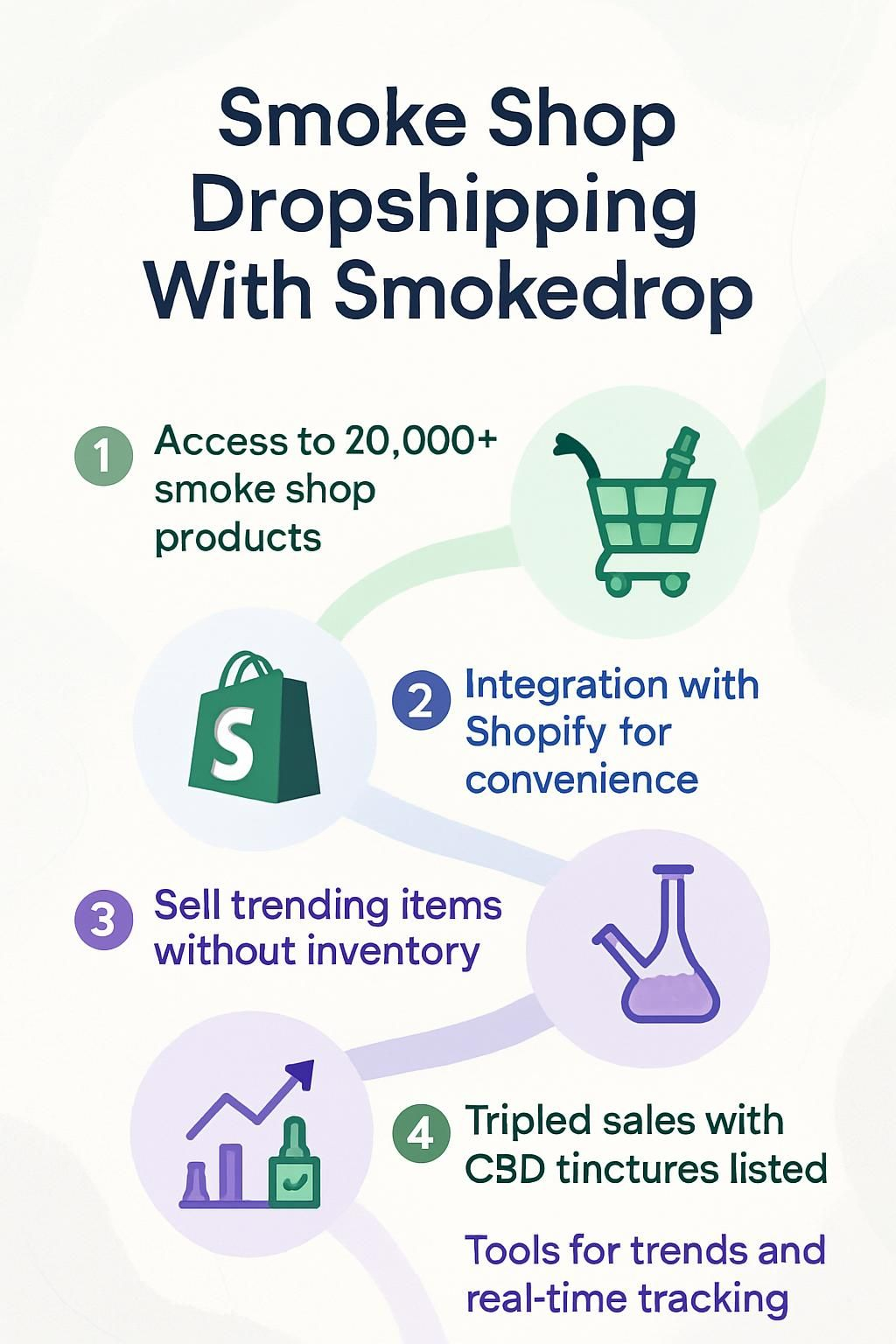 Smoke Shop Dropshipping With Smokedrop

1 Access to 20,000+ smoke shop products

S

2 Integration with Shopify for convenience

3 Sell trending items without inventory

4 Tripled sales with CBD tinctures listed

Tools for trends and real-time tracking