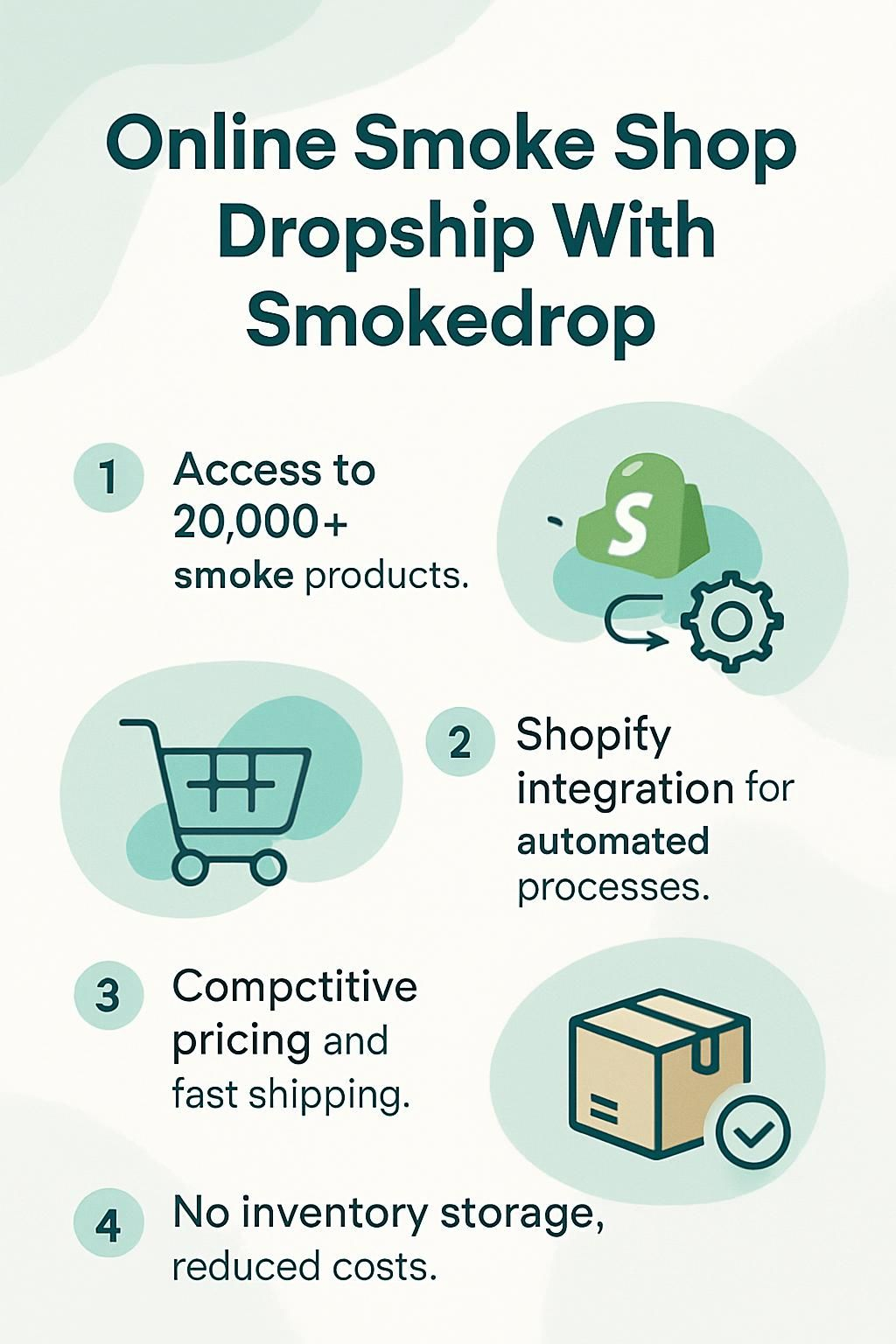 Online Smoke Shop Dropship With Smokedrop

1 Access to 20,000+ smoke products.

S

2 Shopify integration for automated processes.

3 Compctitive pricing and fast shipping.

4 No inventory storage, reduced costs.