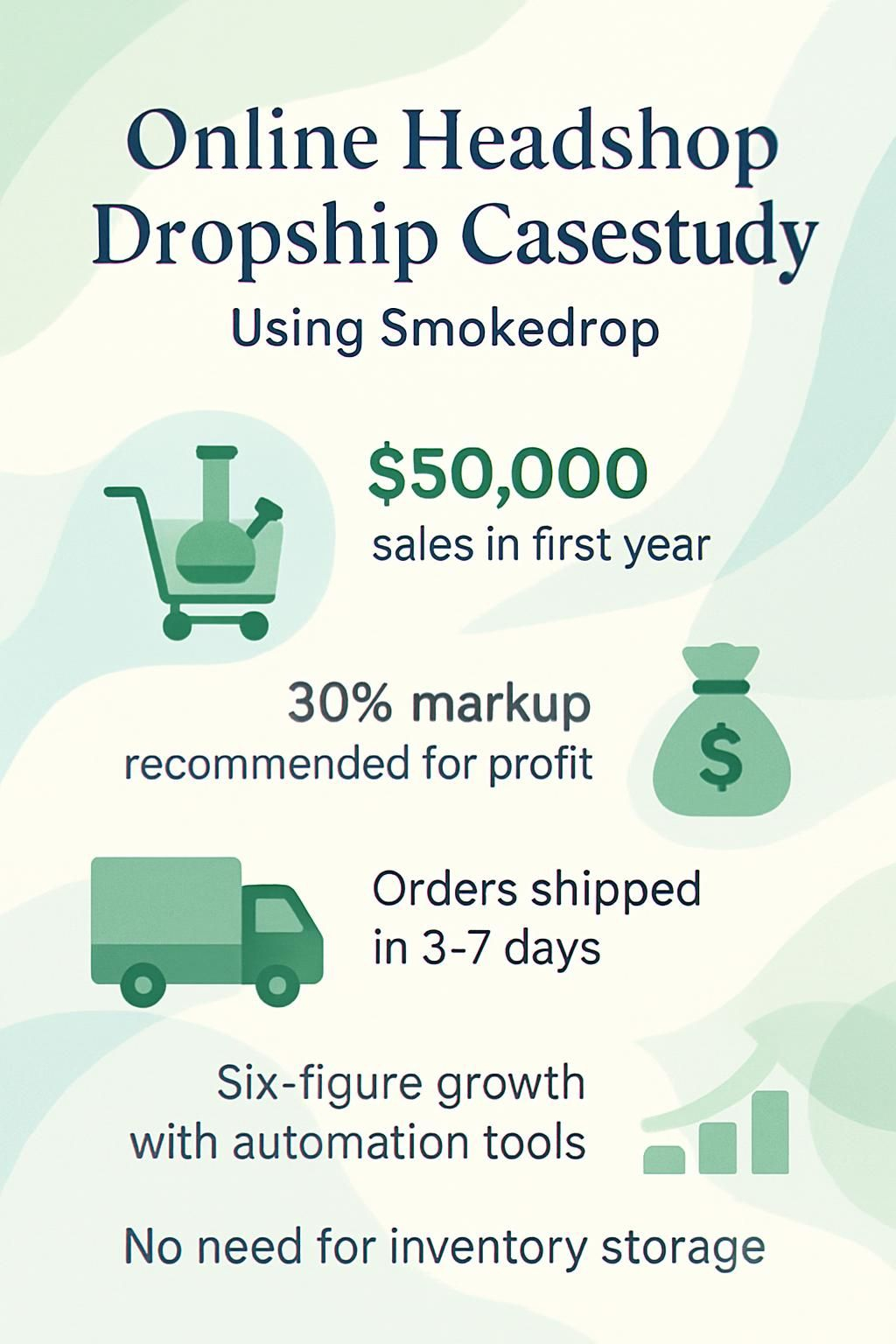 Online Headshop Dropship Casestudy

Using Smokedrop

$50,000
sales in first year

30% markup
recommended for profit

$

Orders shipped in 3-7 days

Six-figure growth with automation tools

No need for inventory storage