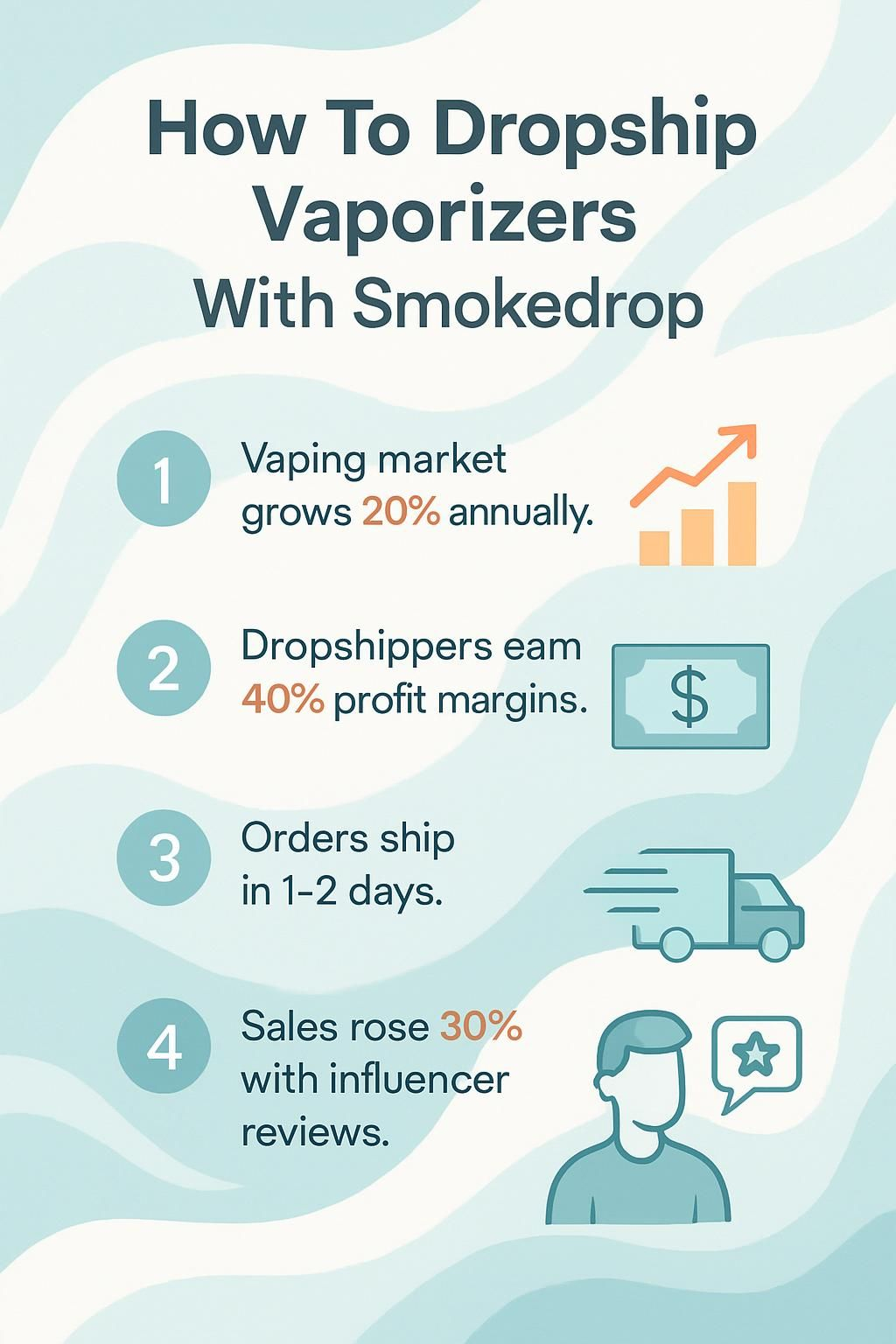 How To Dropship Vaporizers With Smokedrop

1 Vaping market grows 20% annually.

2 Dropshippers eam 40% profit margins.

$

3 Orders ship in 1-2 days.

4 Sales rose 30% with influencer reviews.