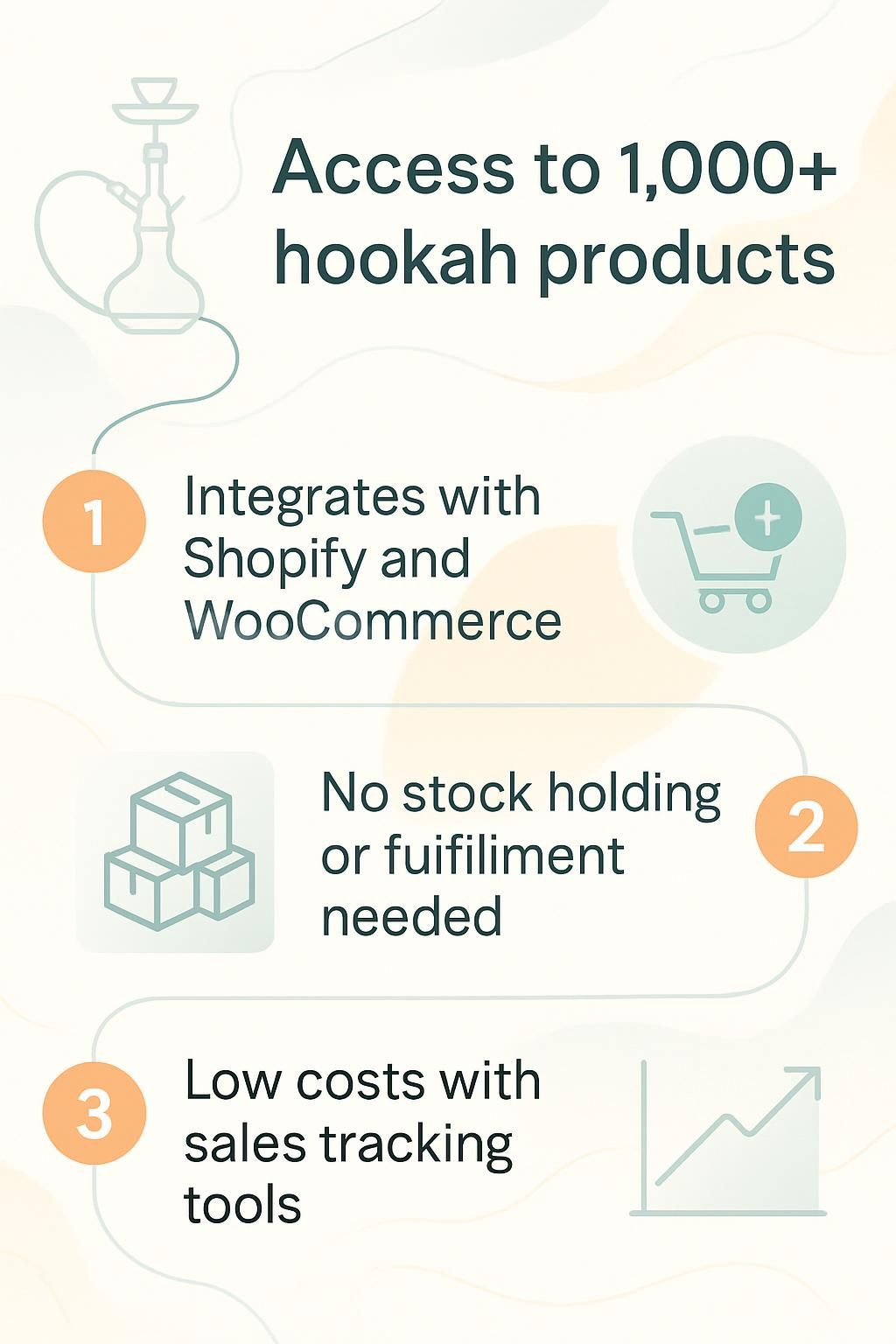 Access to 1,000+ hookah products

1

Integrates with Shopify and WooCommerce

No stock holding or fuifiliment needed

2

3

Low costs with sales tracking tools