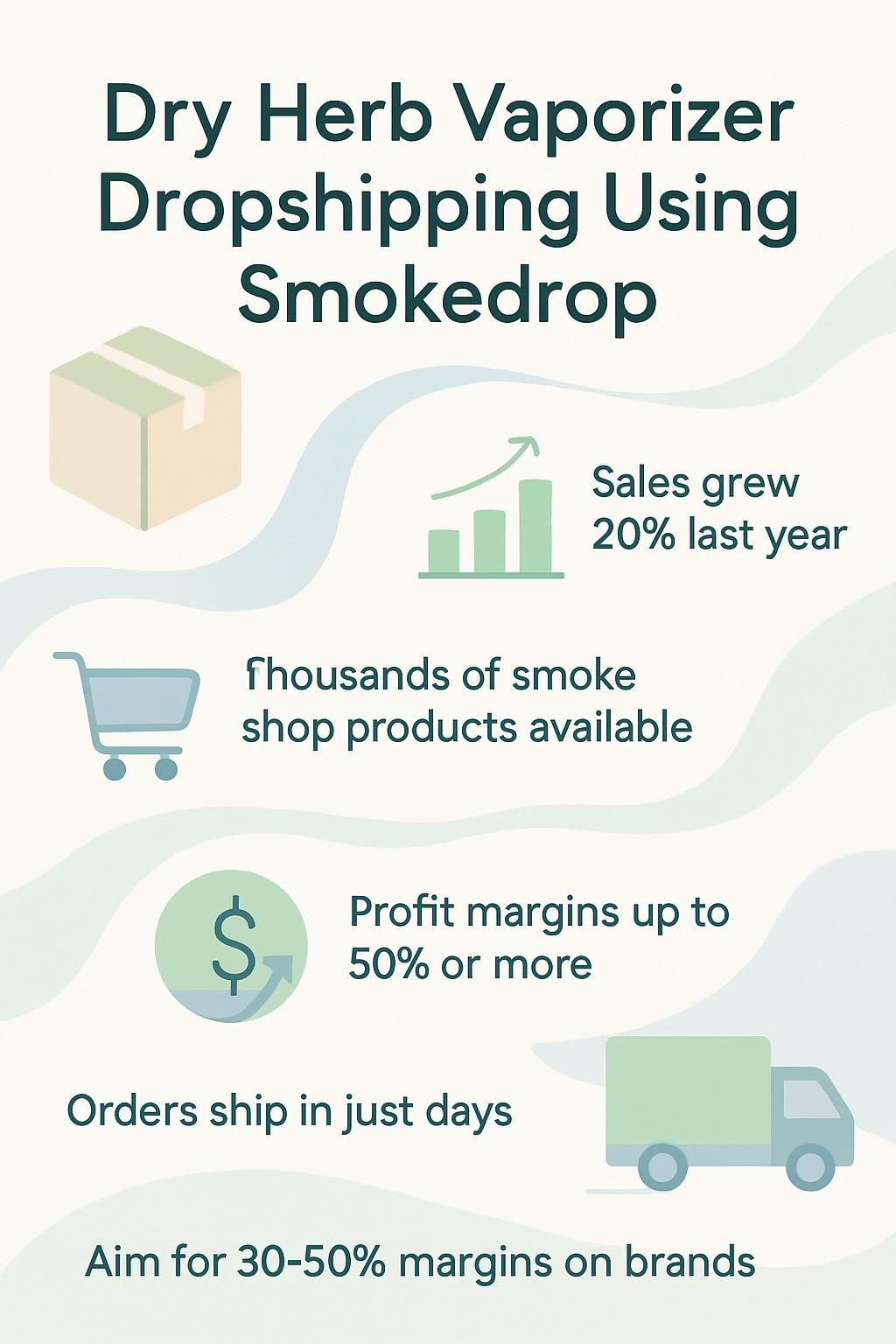 Dry Herb Vaporizer Dropshipping Using Smokedrop

Sales grew 20% last year

fhousands of smoke shop products available

Profit margins up to 50% or more

Orders ship in just days

Aim for 30-50% margins on brands