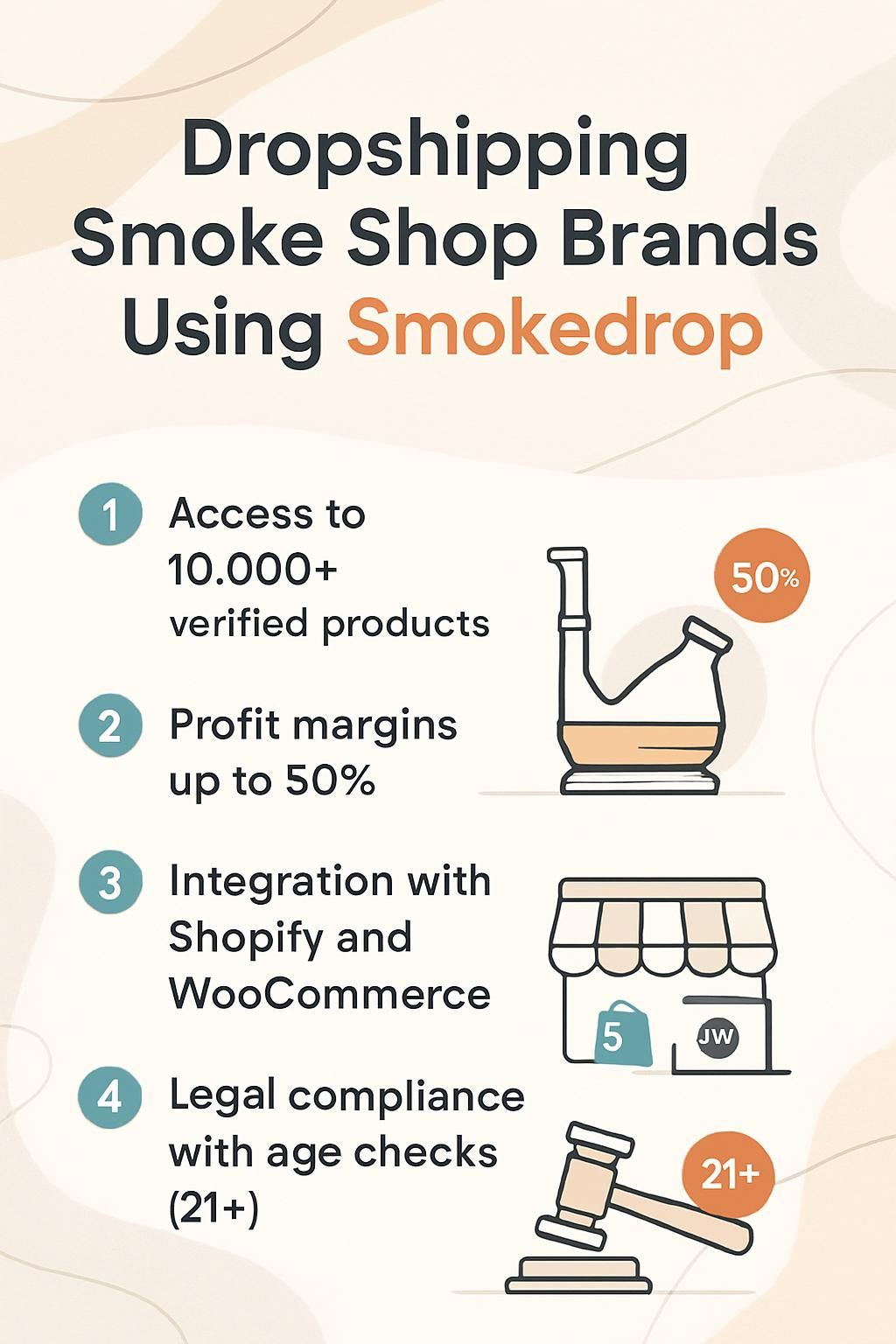 Dropshipping Smoke Shop Brands Using Smokedrop

1 Access to 10.000+ verified products

50%

2 Profit margins up to 50%

3 Integration with Shopify and WooCommerce

5

JW

4 Legal compliance with age checks (21+)

21+