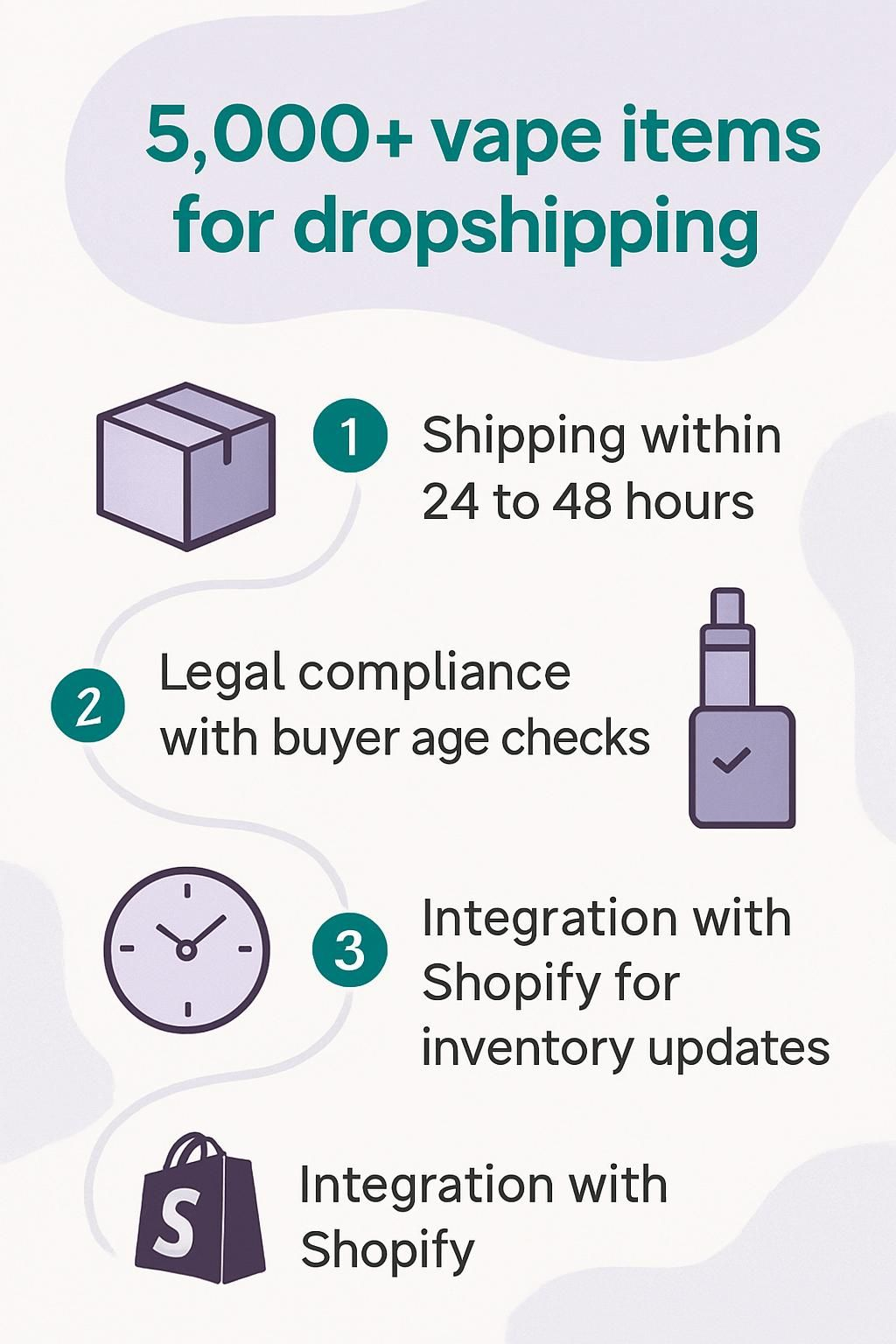 5,000+ vape items for dropshipping

1 Shipping within 24 to 48 hours

2 Legal compliance with buyer age checks

3 Integration with Shopify for inventory updates

S

Integration with Shopify