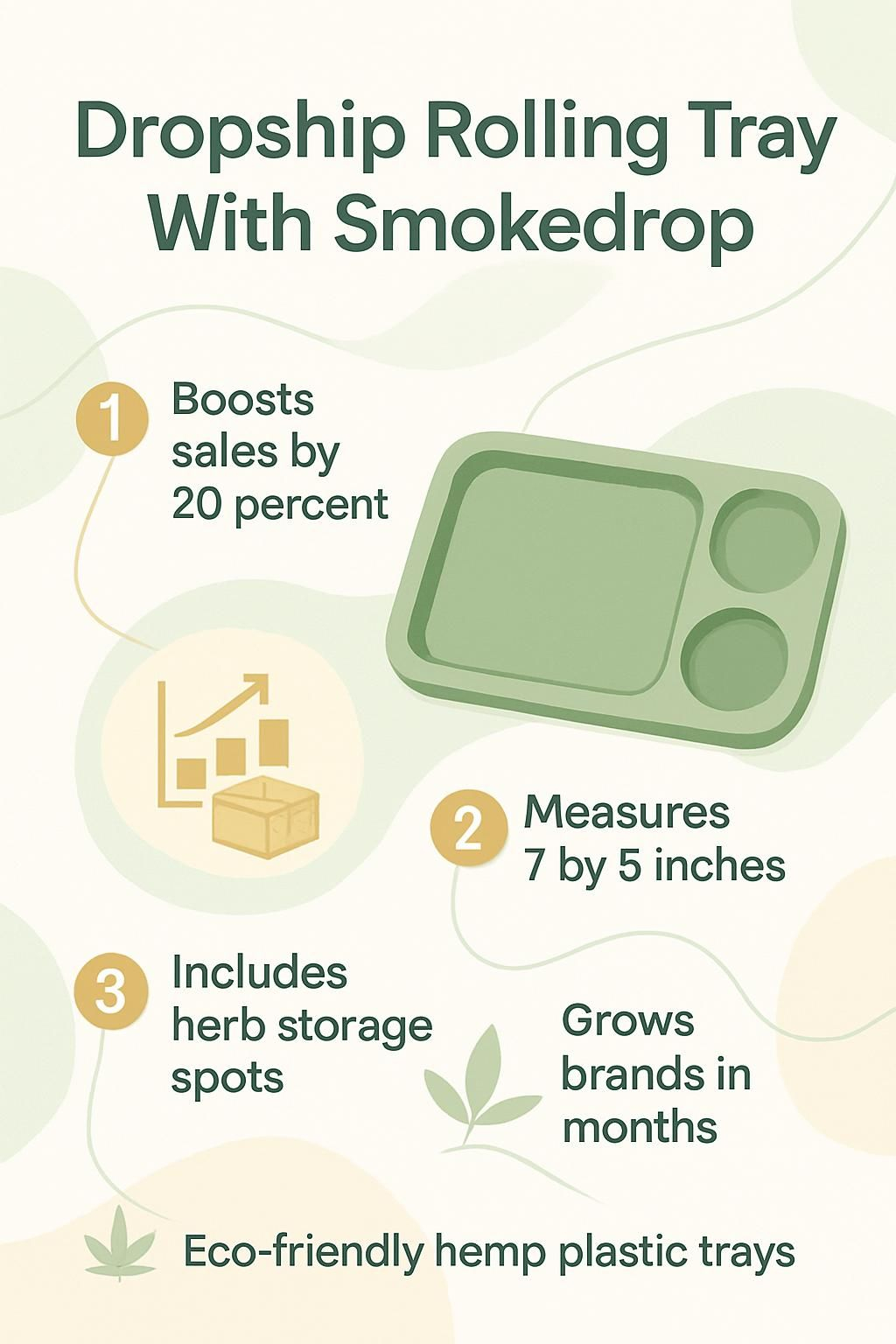 Dropship Rolling Tray With Smokedrop

1 Boosts sales by 20 percent

2 Measures 7 by 5 inches

3 Includes herb storage spots

Grows brands in months

Eco-friendly hemp plastic trays