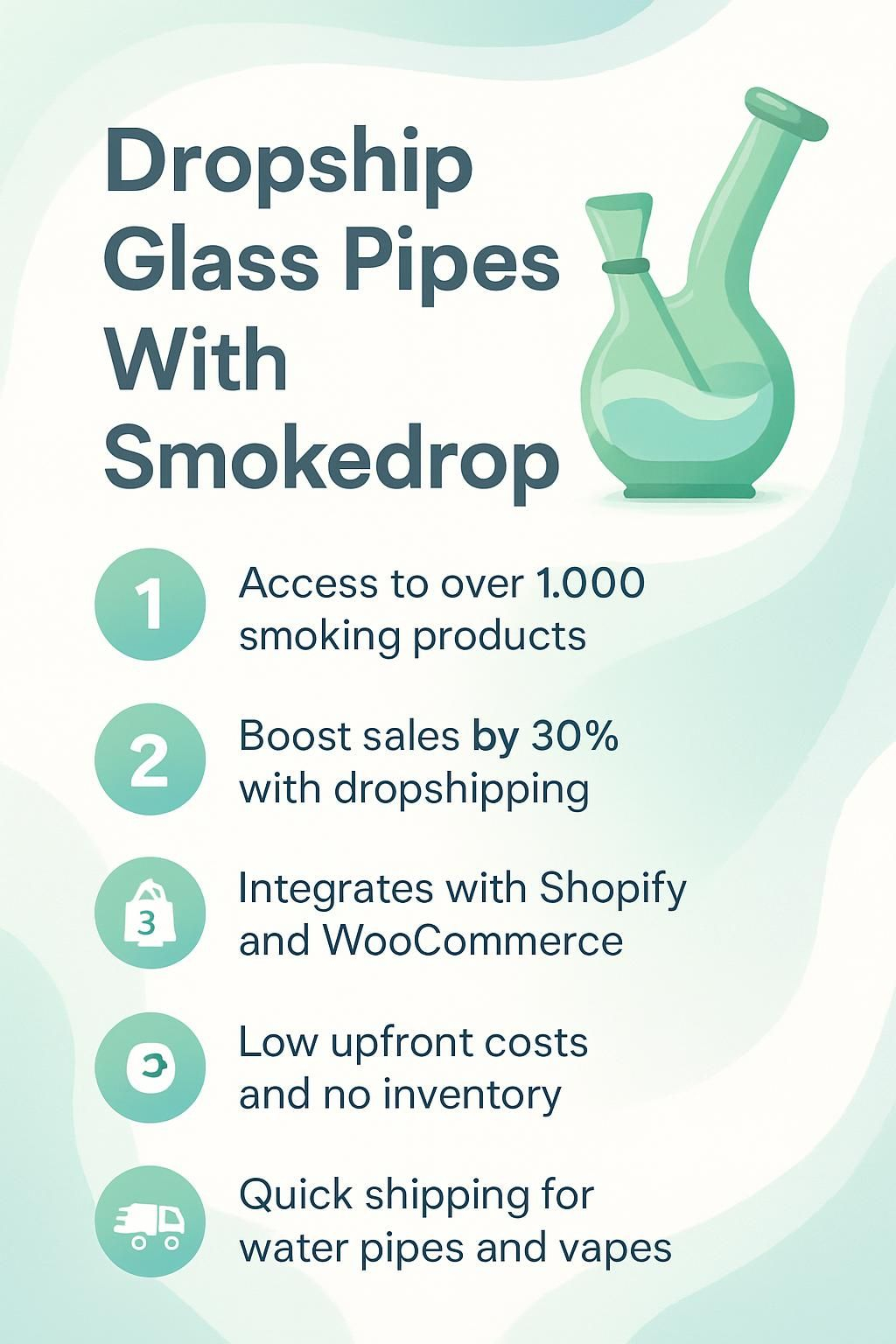 Dropship Glass Pipes With Smokedrop

1 Access to over 1.000 smoking products

2 Boost sales by 30% with dropshipping

3 Integrates with Shopify and WooCommerce

Low upfront costs and no inventory

Quick shipping for water pipes and vapes