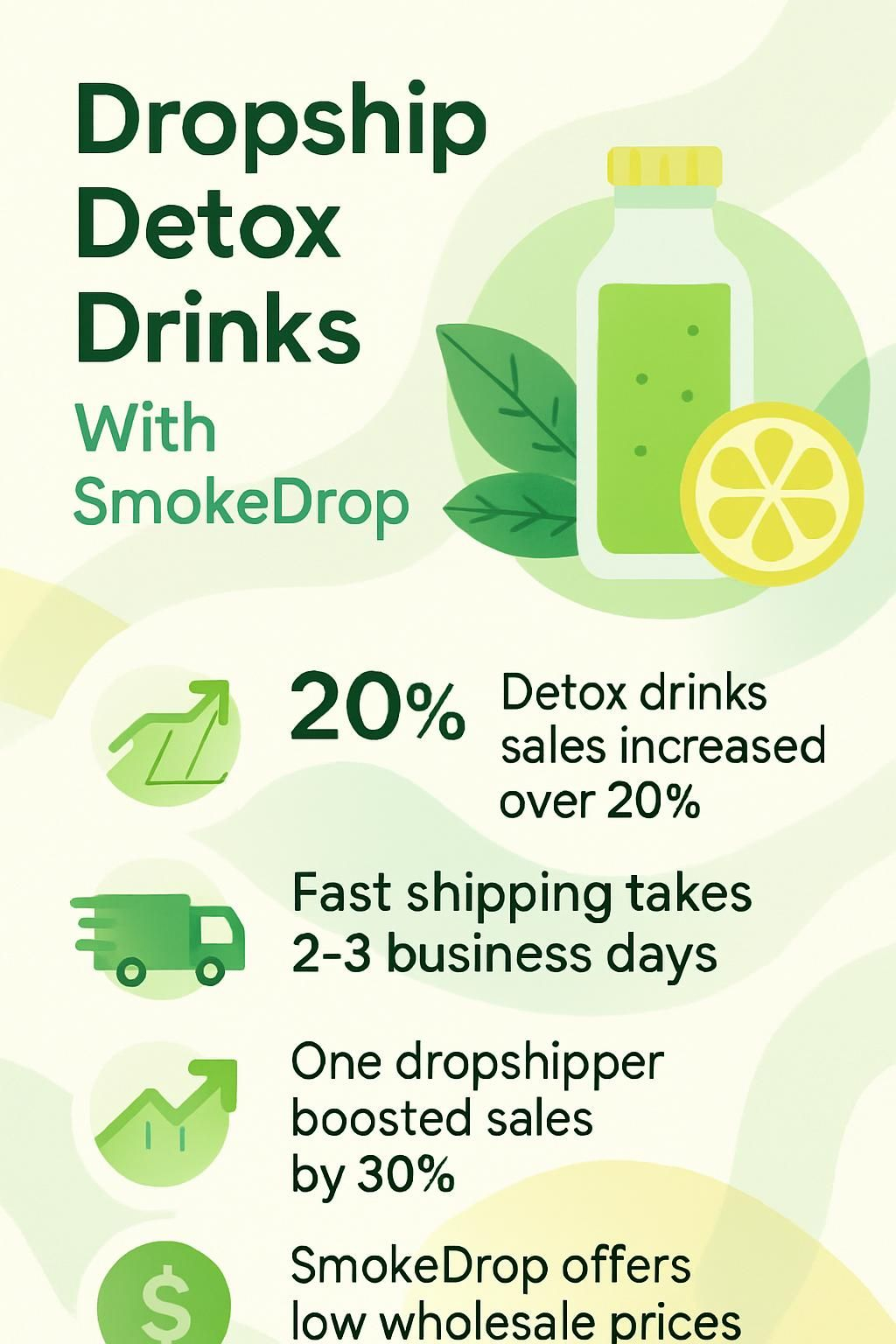 Dropship Detox Drinks

With SmokeDrop

20% Detox drinks sales increased over 20%

Fast shipping takes 2-3 business days

One dropshipper boosted sales by 30%

$ SmokeDrop offers low wholesale prices