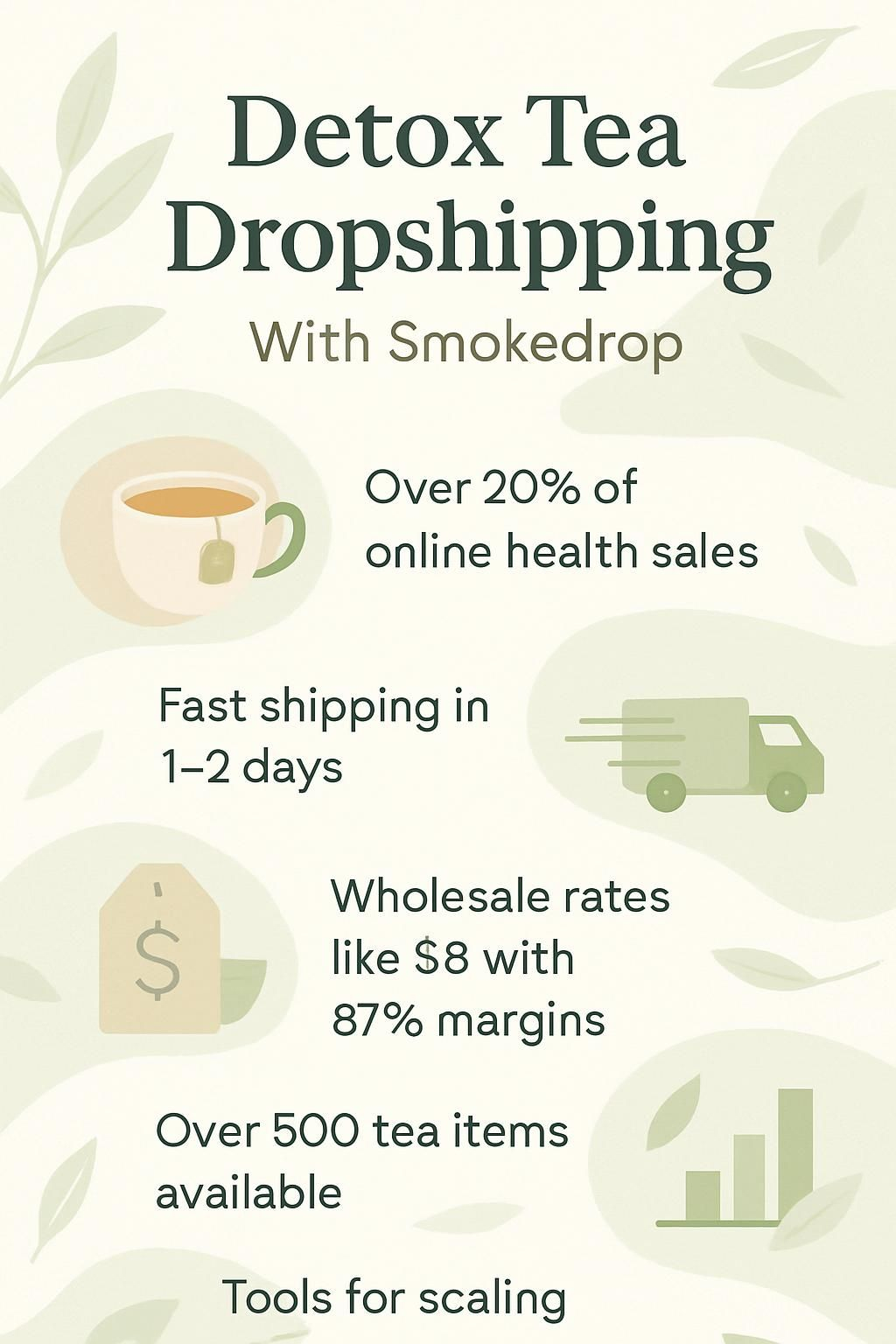 Detox Tea Dropshipping

With Smokedrop

Over 20% of online health sales

Fast shipping in 1–2 days

$

Wholesale rates like $8 with 87% margins

Over 500 tea items available

Tools for scaling