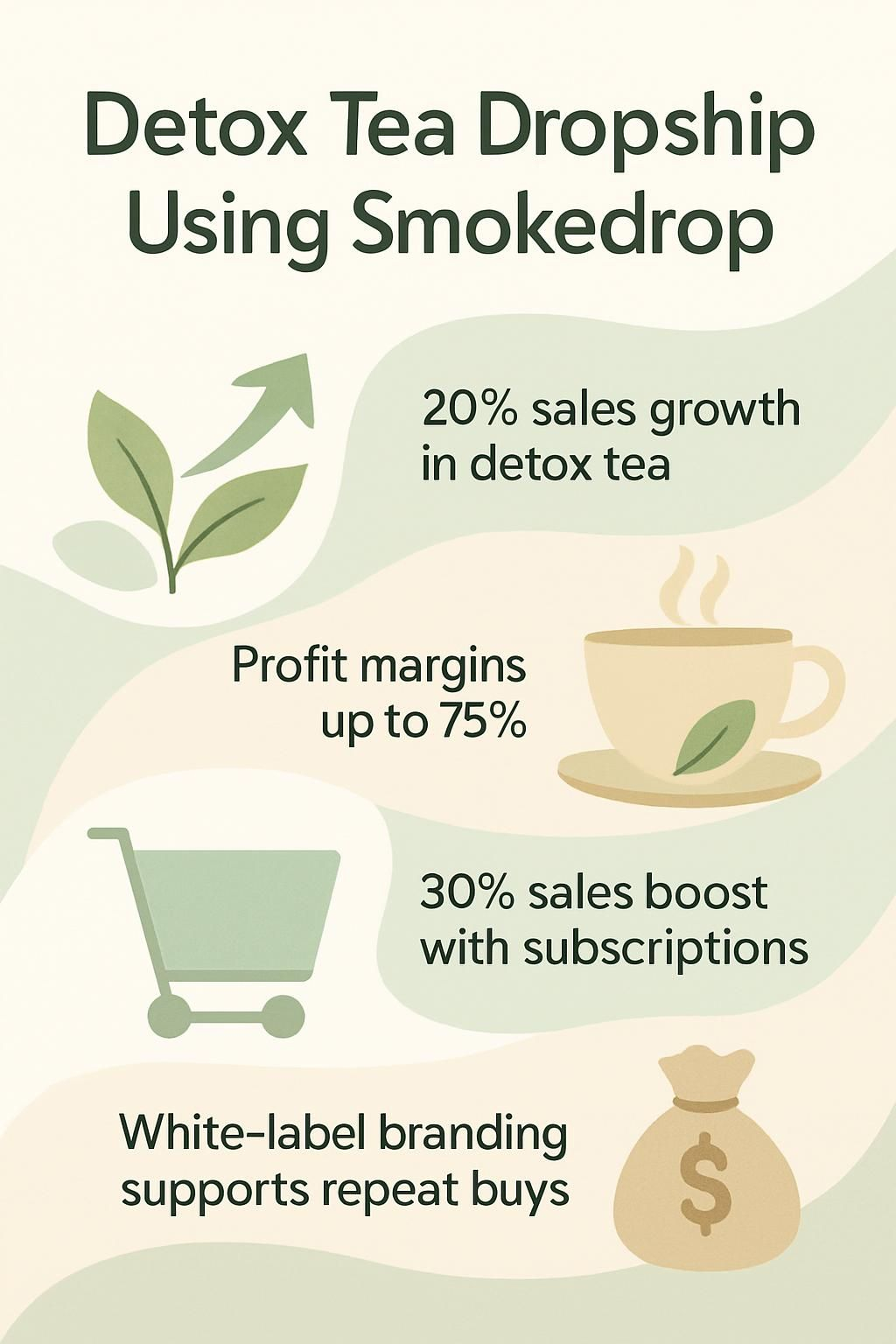 Detox Tea Dropship Using Smokedrop

20% sales growth in detox tea

Profit margins up to 75%

30% sales boost with subscriptions

White-label branding supports repeat buys

$