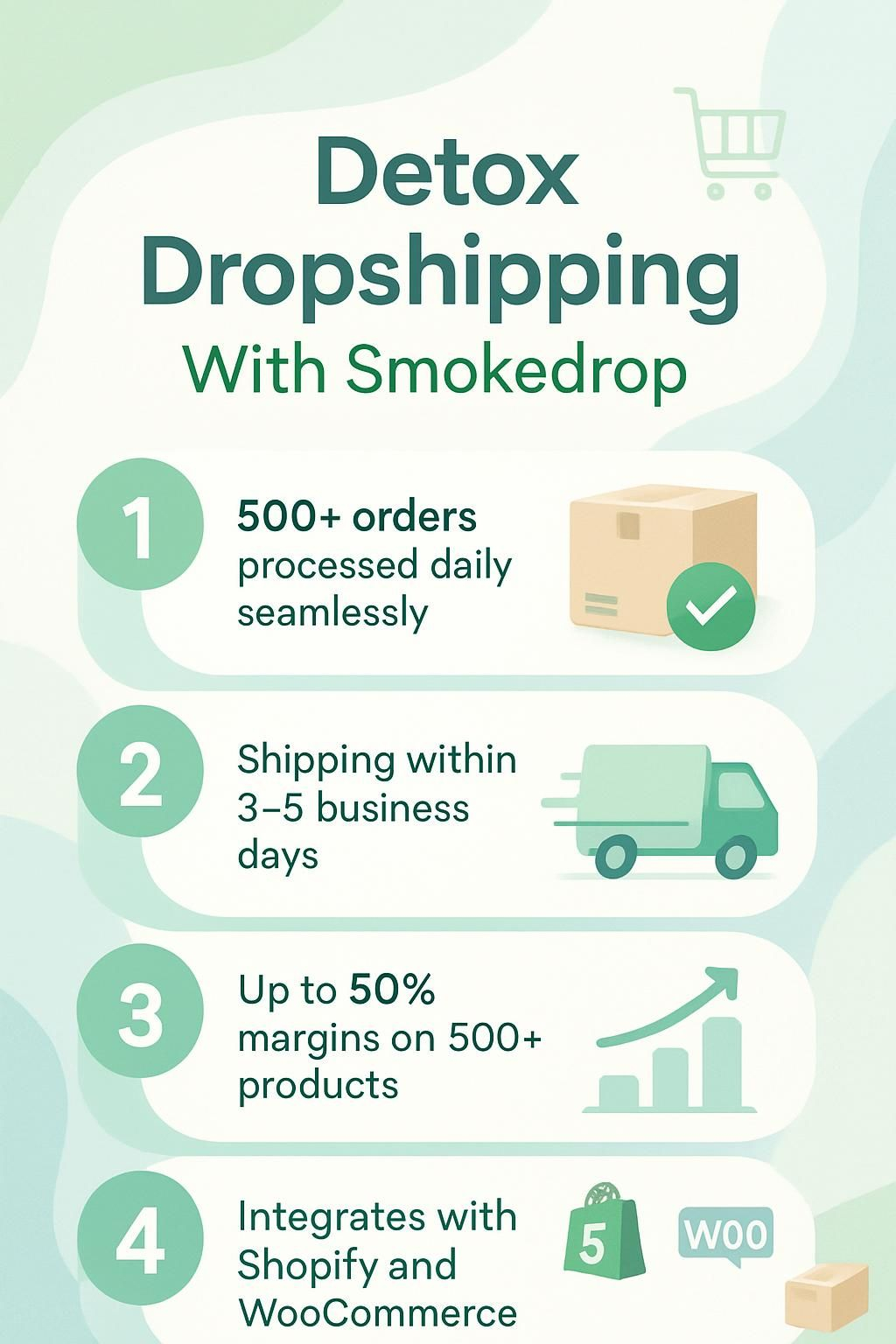 Detox Dropshipping

With Smokedrop

1

500+ orders processed daily seamlessly

2

Shipping within 3–5 business days

3

Up to 50% margins on 500+ products

4

Integrates with Shopify and WooCommerce

5

WOO