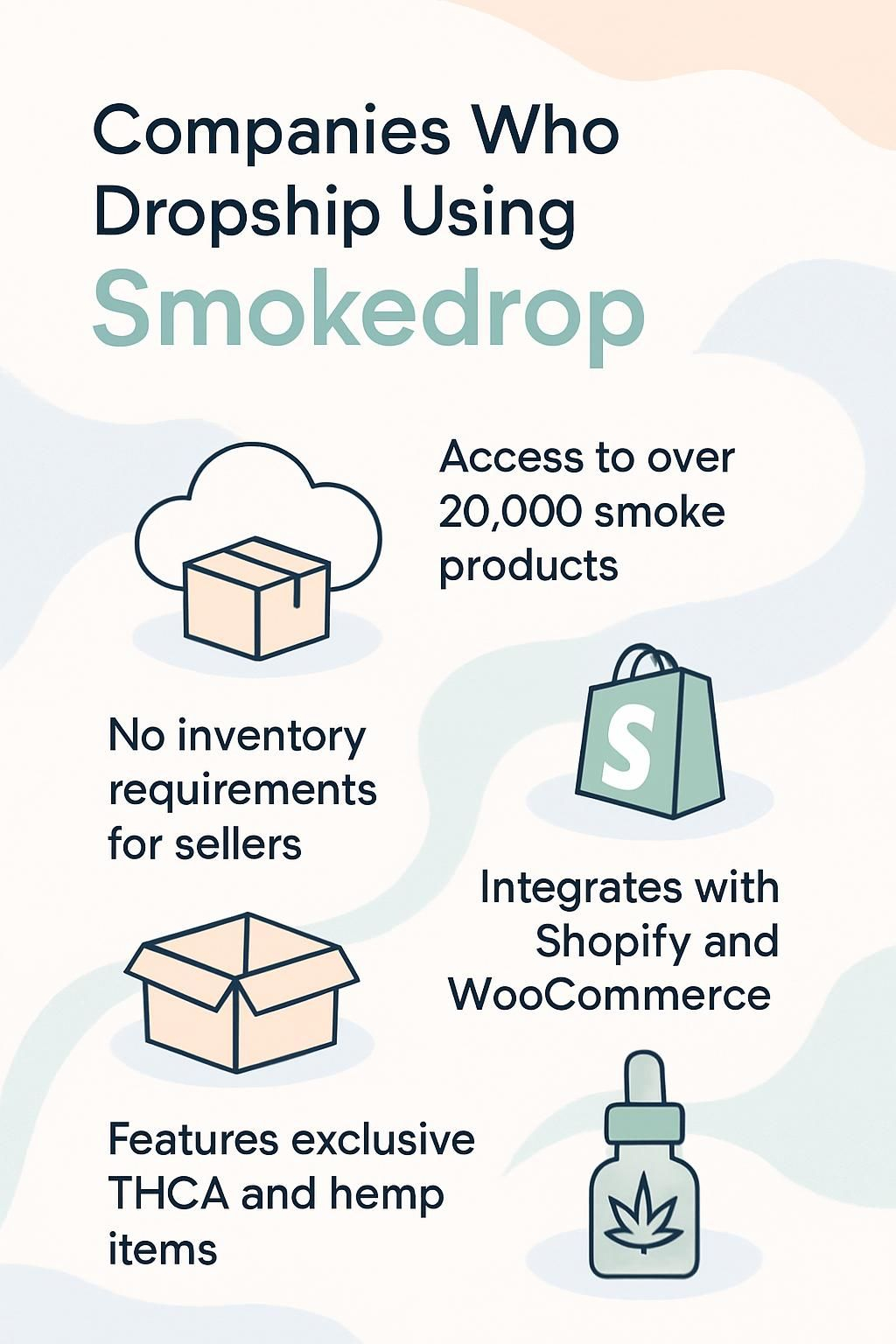 Companies Who Dropship Using Smokedrop

Access to over 20,000 smoke products

S

No inventory requirements for sellers

Integrates with Shopify and WooCommerce

Features exclusive THCA and hemp items