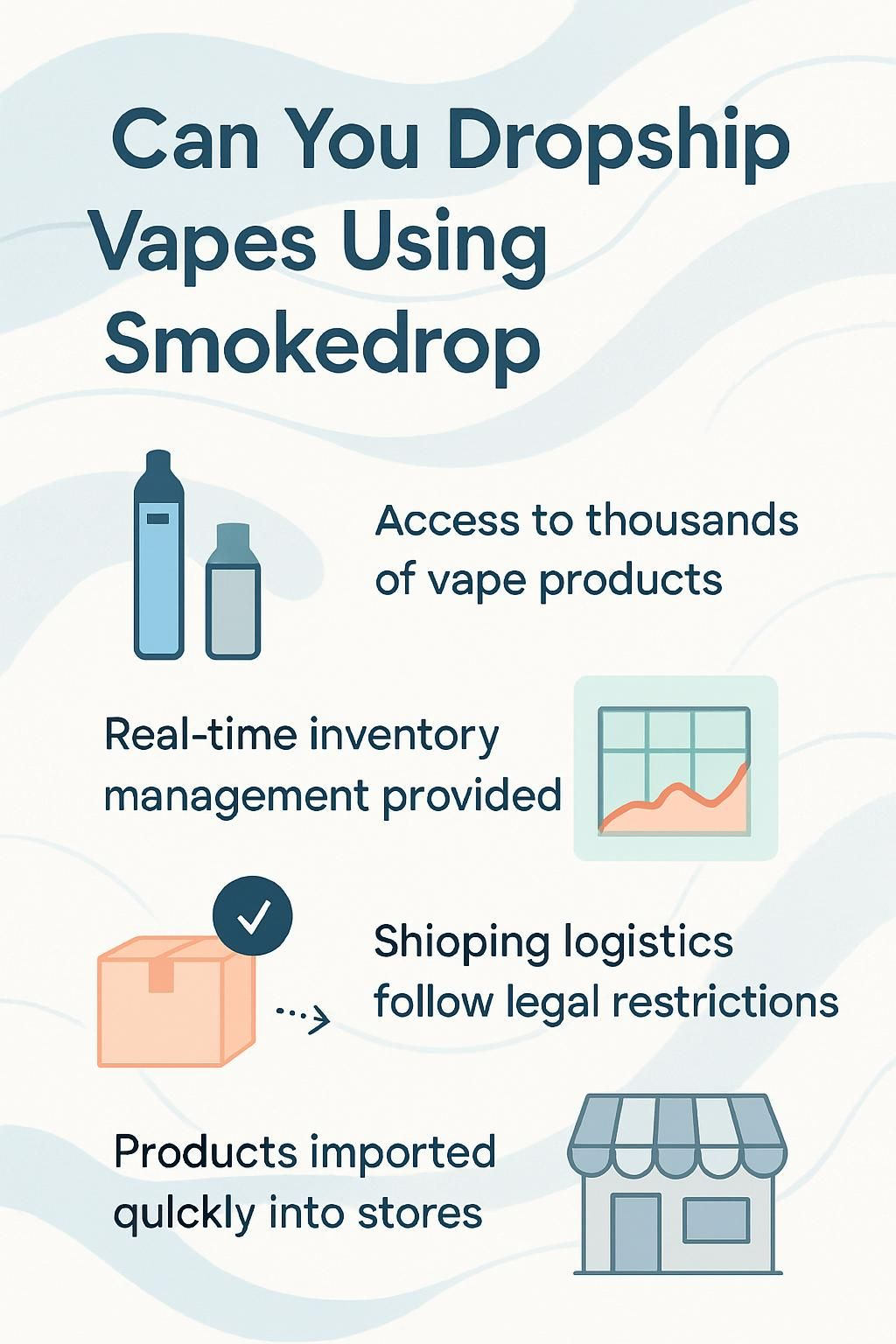 Can You Dropship Vapes Using Smokedrop

Access to thousands of vape products

Real-time inventory management provided

Shioping logistics follow legal restrictions

Products imported qulckly into stores