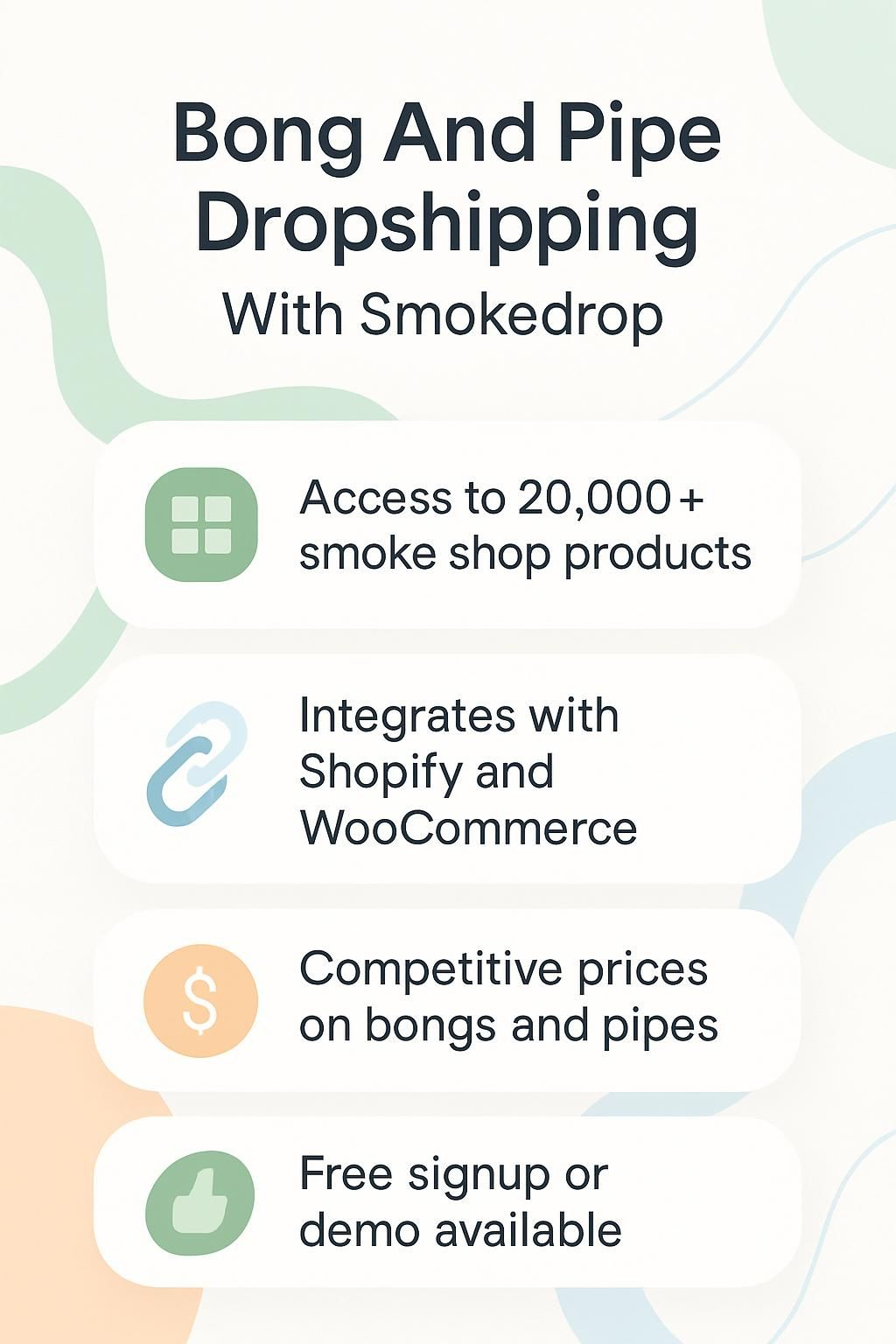 Bong And Pipe Dropshipping
With Smokedrop

Access to 20,000+ smoke shop products

Integrates with Shopify and WooCommerce

$

Competitive prices on bongs and pipes

Free signup or demo available