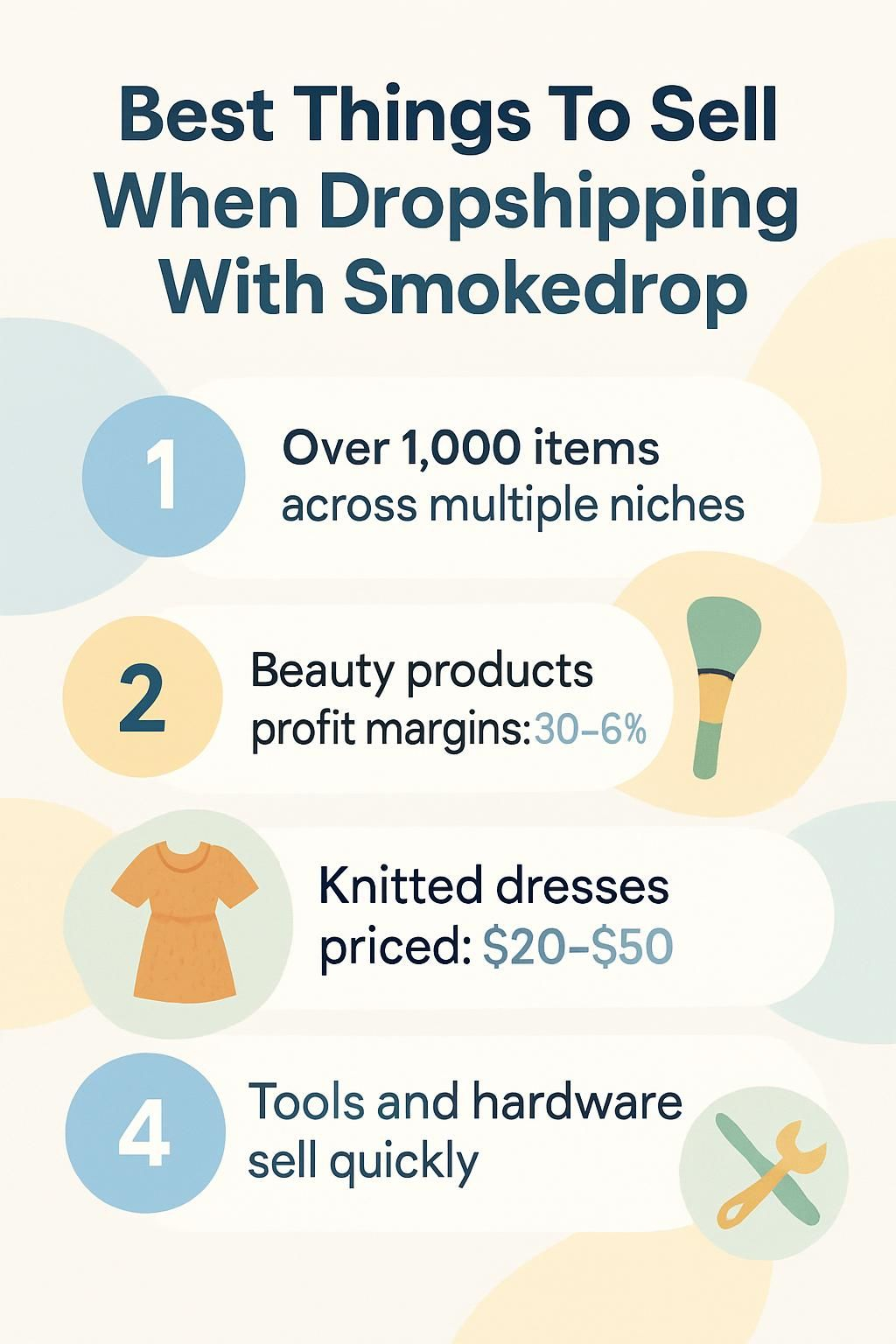 Best Things To Sell When Dropshipping With Smokedrop

1

Over 1,000 items across multiple niches

2

Beauty products profit margins:30–6%

Knitted dresses priced: $20–$50

4

Tools and hardware sell quickly