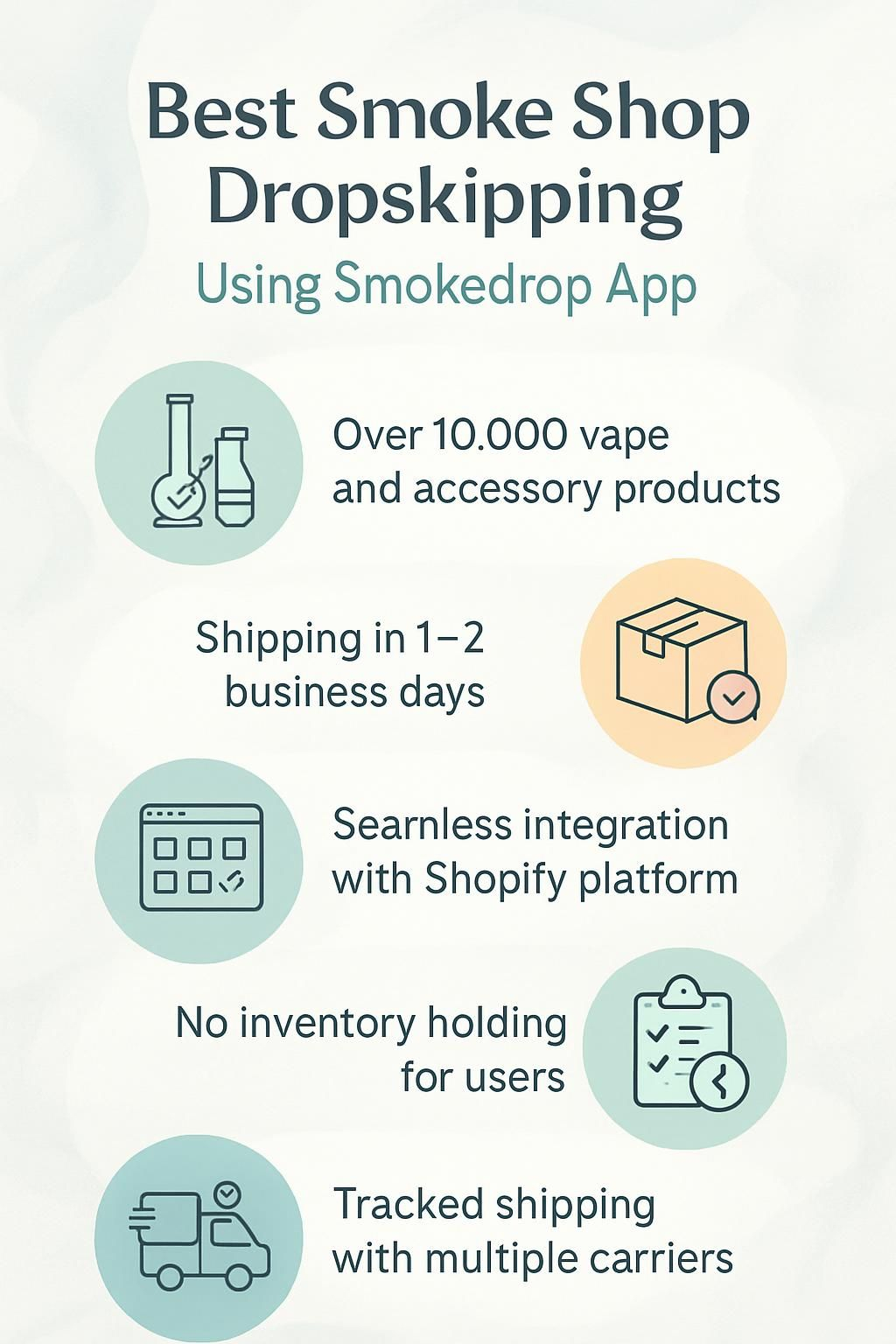 Best Smoke Shop Dropskipping

Using Smokedrop App

Over 10.000 vape and accessory products

Shipping in 1–2 business days

Searnless integration with Shopify platform

No inventory holding for users

Tracked shipping with multiple carriers