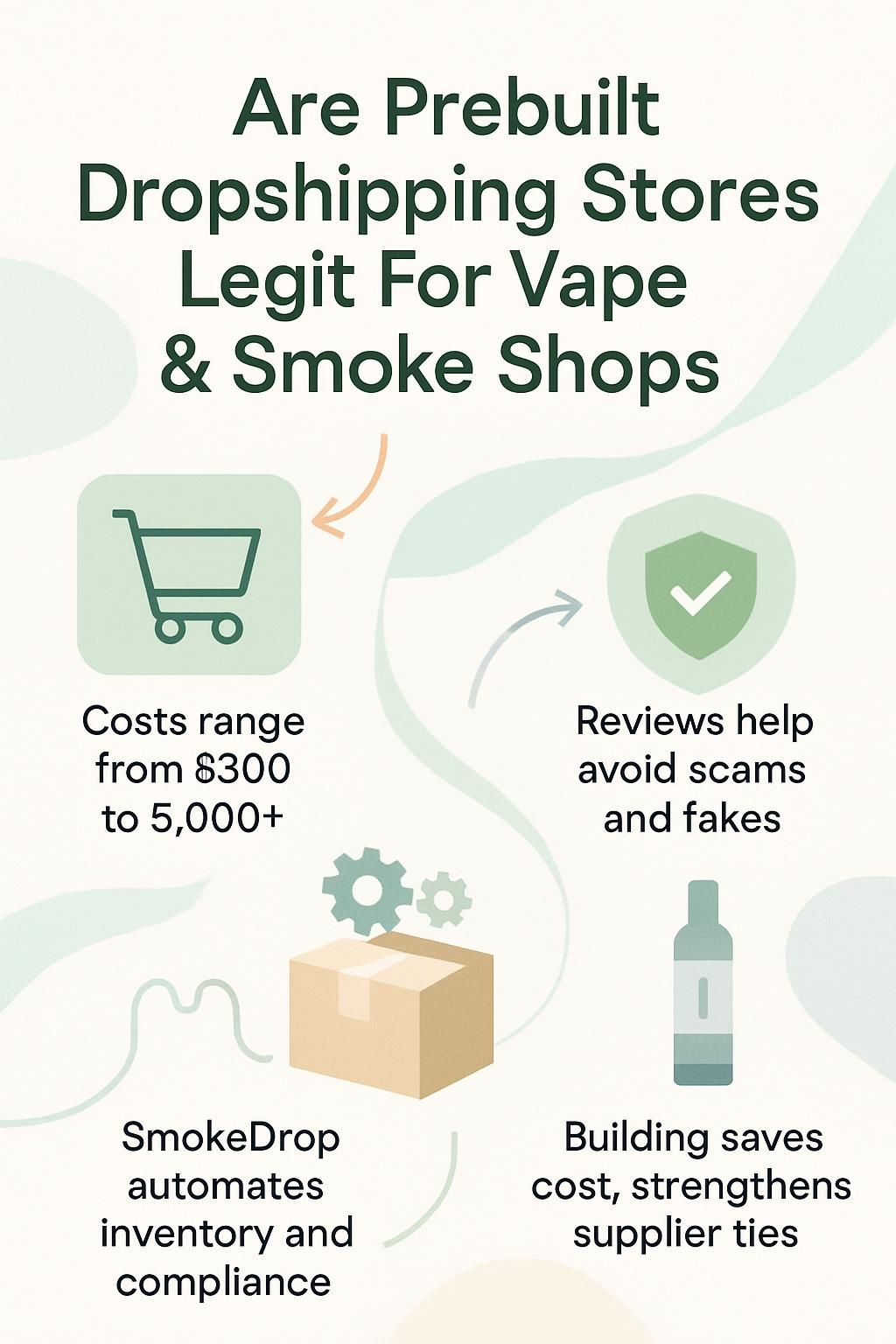 Are Prebuilt Dropshipping Stores Legit For Vape & Smoke Shops

Costs range from $300 to 5,000+

Reviews help avoid scams and fakes

SmokeDrop automates inventory and compliance

Building saves cost, strengthens supplier ties