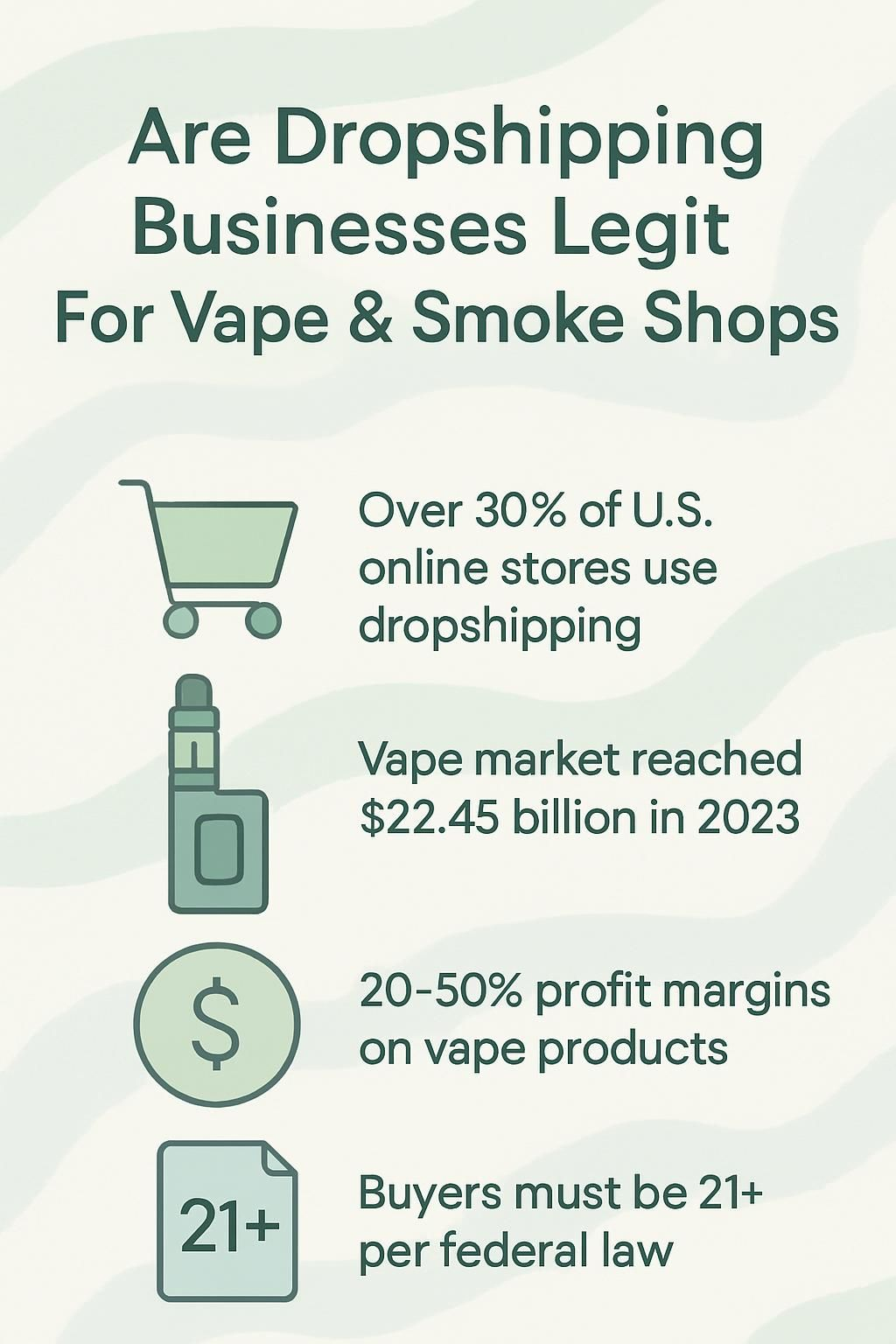 Are Dropshipping Businesses Legit For Vape & Smoke Shops

Over 30% of U.S. online stores use dropshipping

Vape market reached $22.45 billion in 2023

$

20-50% profit margins on vape products

21+

Buyers must be 21+ per federal law